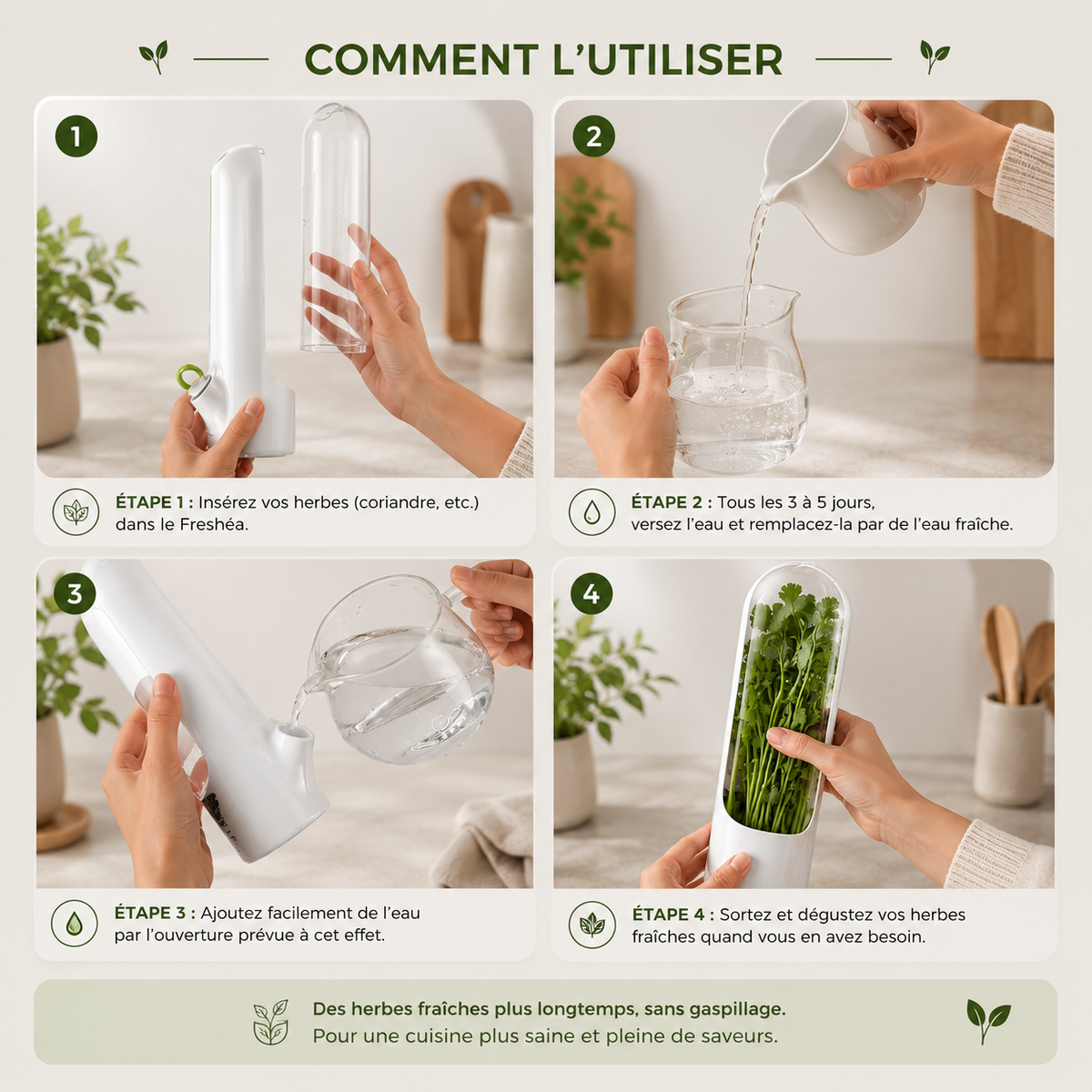 COMMENT L'UTILISER

1

ÉTAPE 1 : Insérez vos herbes (coriandre, etc.) dans le Freshéa.

2

ÉTAPE 2 : Tous les 3 à 5 jours, versez l'eau et remplacez-la par de l'eau fraîche.

3

ÉTAPE 3 : Ajoutez facilement de l'eau par l'ouverture prévue à cet effet.

4

ÉTAPE 4 : Sortez et dégustez vos herbes fraîches quand vous en avez besoin.

Des herbes fraîches plus longtemps, sans gaspillage.
Pour une cuisine plus saine et pleine de saveurs.